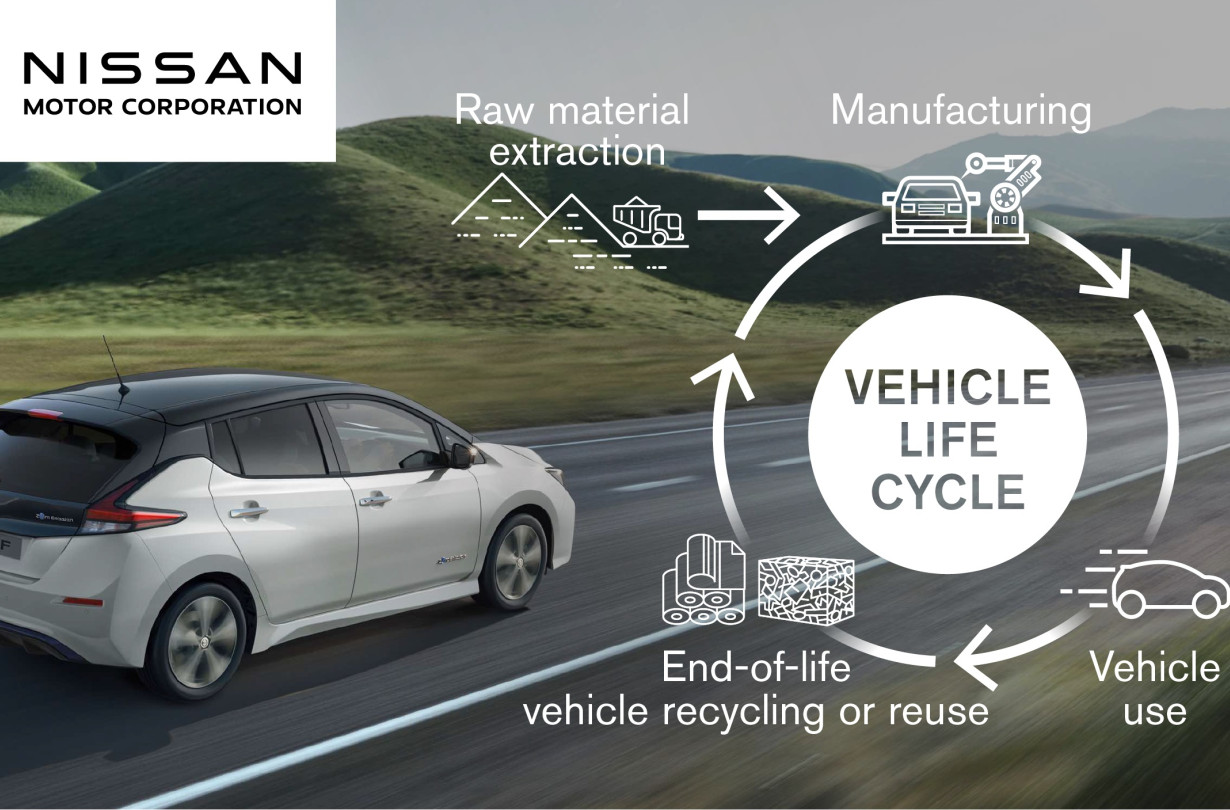 NISSAN
MOTOR CORPORATION

Raw material extraction

Manufacturing

VEHICLE LIFE CYCLE

Vehicle use

End-of-life vehicle recycling or reuse